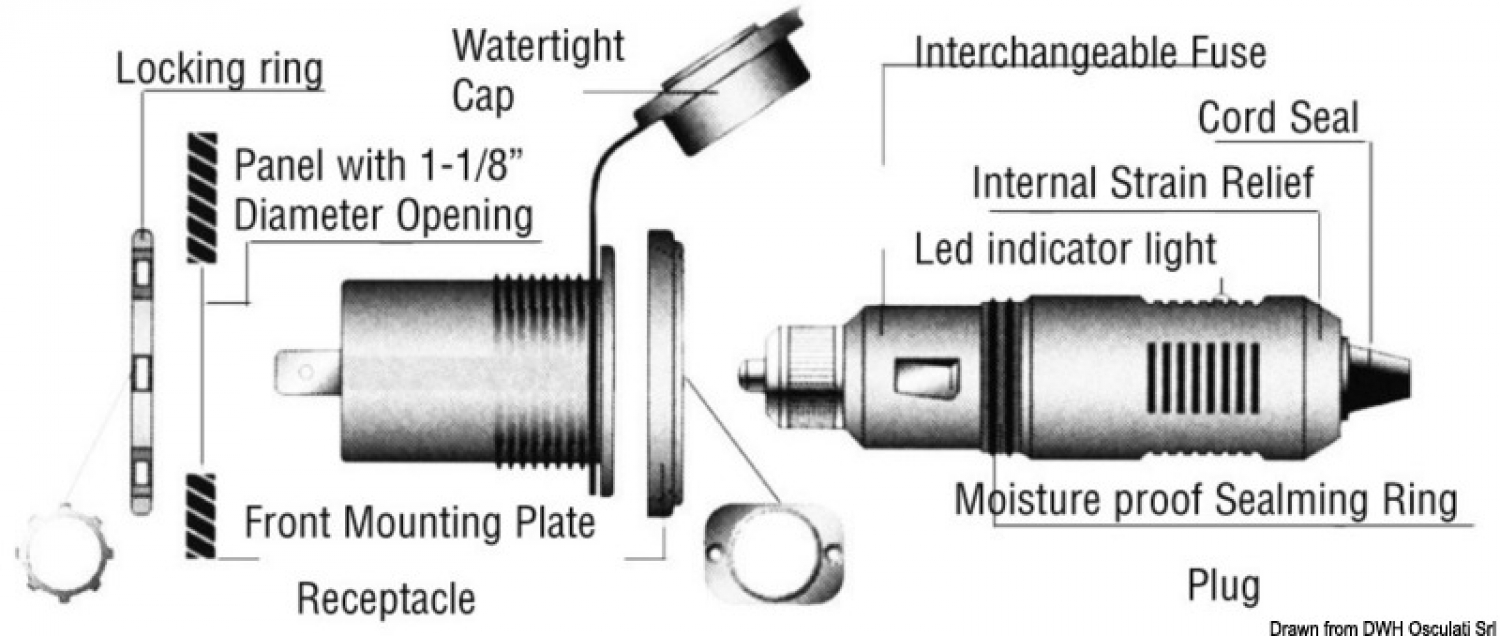 Locking ring

Watertight Cap

Interchangeable Fuse

Cord Seal

Panel with 1-1/8" Diameter Opening

Internal Strain Relief

Led indicator light

Moisture proof Sealming Ring

Front Mounting Plate

Receptacle

Plug

Drawn from DWH Osculati Srl